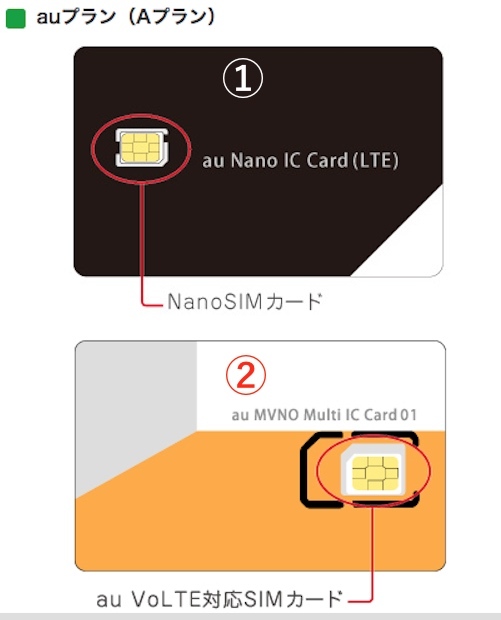 auプラン（Aプラン）

①

au Nano IC Card (LTE)

NanoSIMカード

②

au MVNO Multi IC Card 01

au VoLTE対応SIMカード