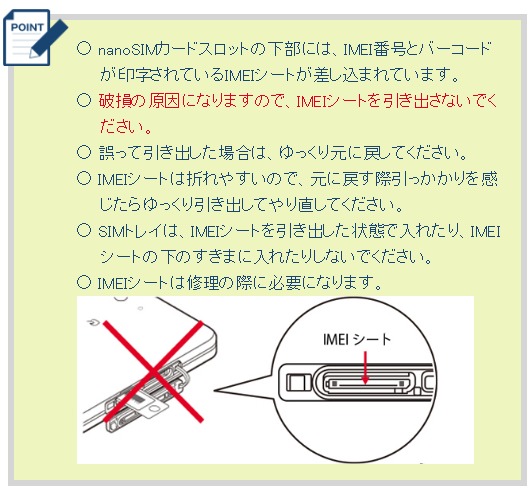 POINT

○ nanoSIMカードスロットの下部には、IMEI番号とバーコードが印字されているIMEIシートが差し込まれています。

○ 破損の原因になりますので、IMEIシートを引き出さないでください。

○ 誤って引き出した場合は、ゆっくり元に戻してください。

○ IMEIシートは折れやすいので、元に戻す際引っかかりを感じたらゆっくり引き出してやり直してください。

○ SIMトレイは、IMEIシートを引き出した状態で入れたり、IMEIシートの下のすきまに入れたりしないでください。

○ IMEIシートは修理の際に必要になります。

IMEI シート