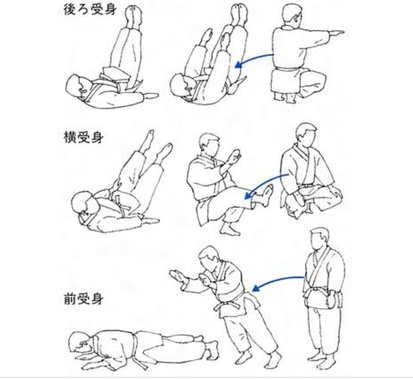 後ろ受身

横受身

前受身