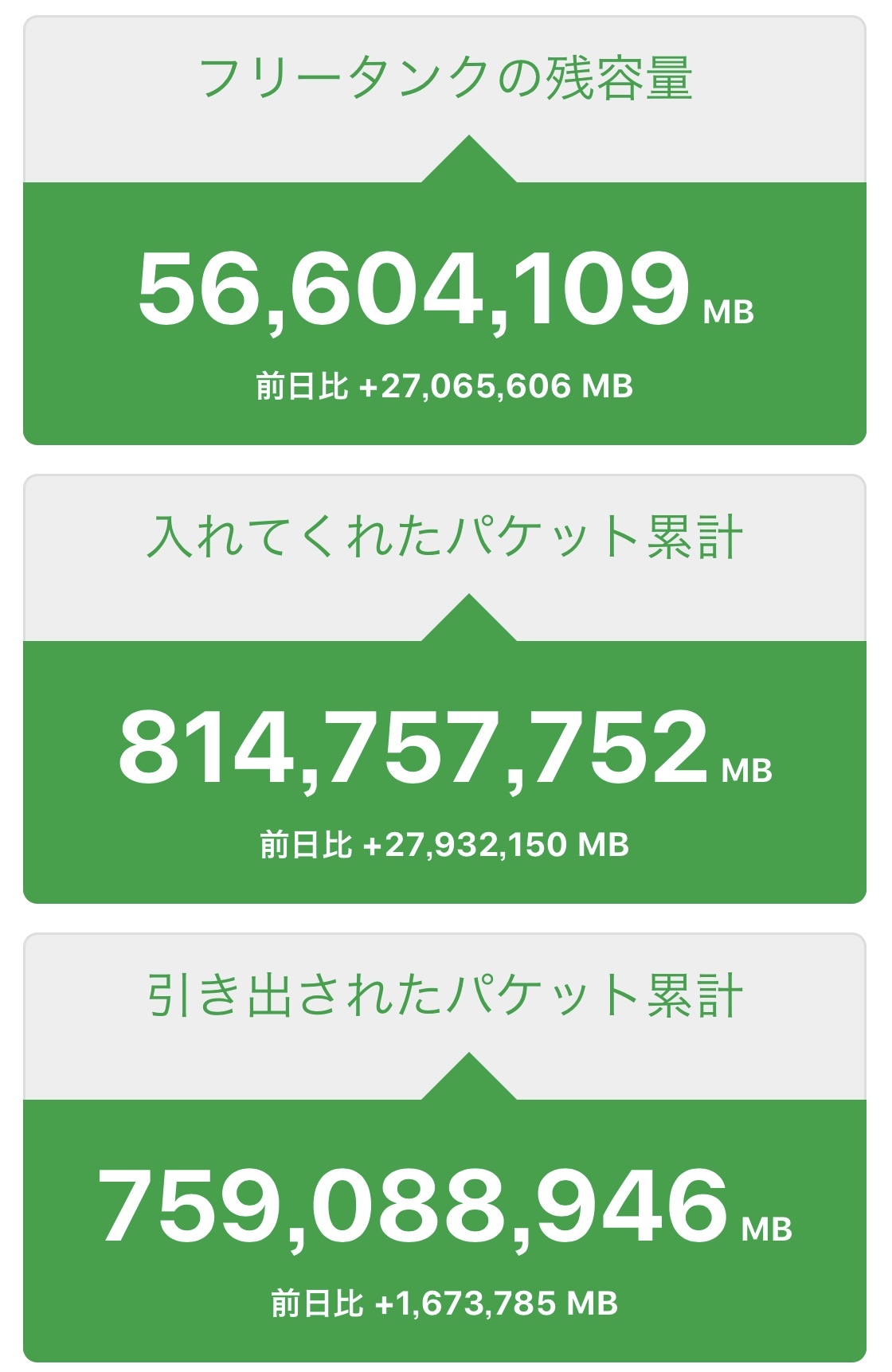 フリータンクの残容量

56,604,109 MB

前日比 +27,065,606 MB

入れてくれたパケット累計

814,757,752 MB

前日比 +27,932,150 MB

引き出されたパケット累計

759,088,946 MB

前日比 +1,673,785 MB