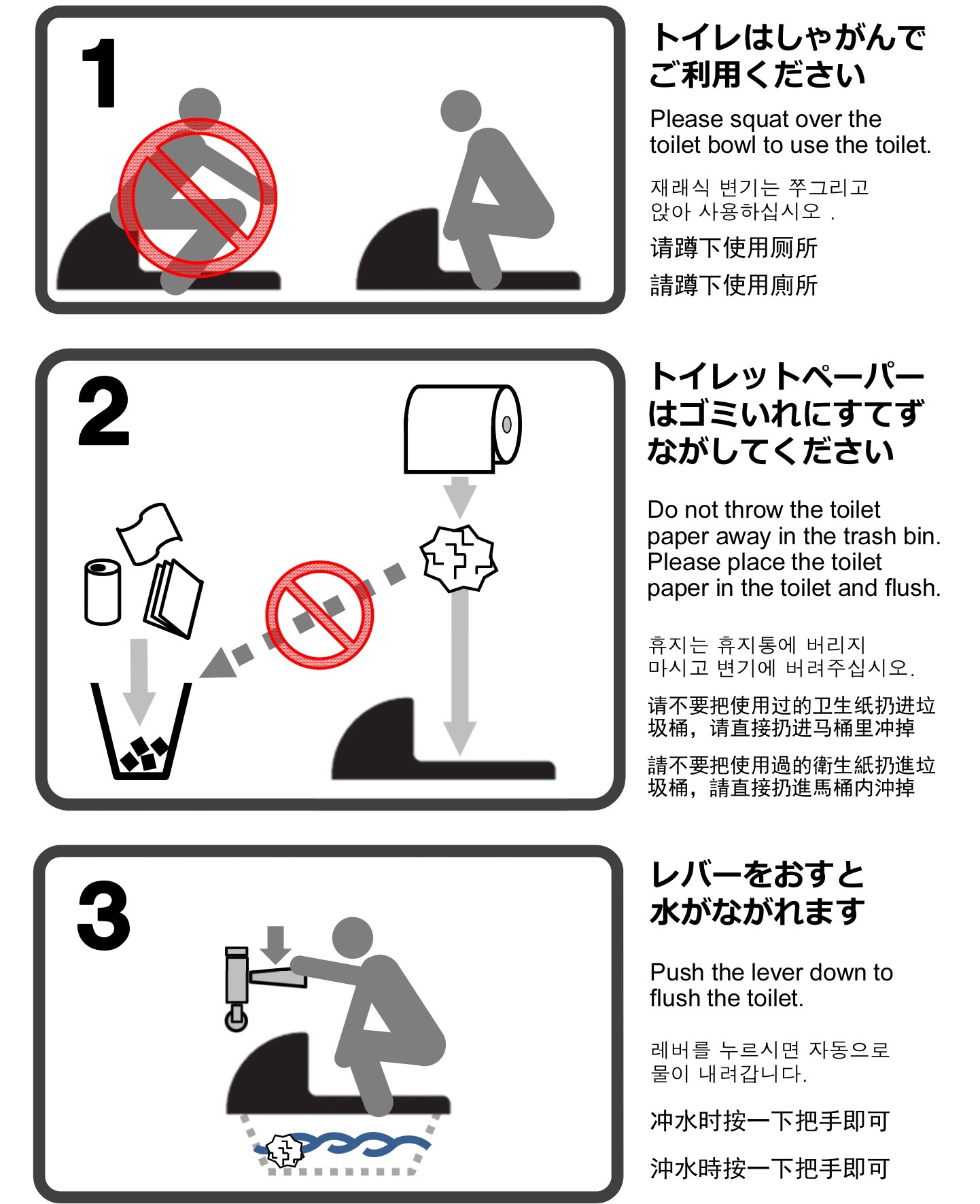 1

トイレはしゃがんでご利用ください

Please squat over the toilet bowl to use the toilet.

재래식 변기는 쭈그리고 앉아 사용하십시오 .

请蹲下使用厕所

請蹲下使用廁所

2

トイレットペーパーはゴミいれにすてずながしてください

Do not throw the toilet paper away in the trash bin. Please place the toilet paper in the toilet and flush.

휴지는 휴지통에 버리지 마시고 변기에 버려주십시오.

请不要把使用过的卫生纸扔进垃圾桶，请直接扔进马桶里冲掉

請不要把使用過的衛生紙扔進垃圾桶，請直接扔進馬桶内沖掉

3

レバーをおすと水がながれます

Push the lever down to flush the toilet.

레버를 누르시면 자동으로 물이 내려갑니다.

冲水时按一下把手即可

沖水時按一下把手即可