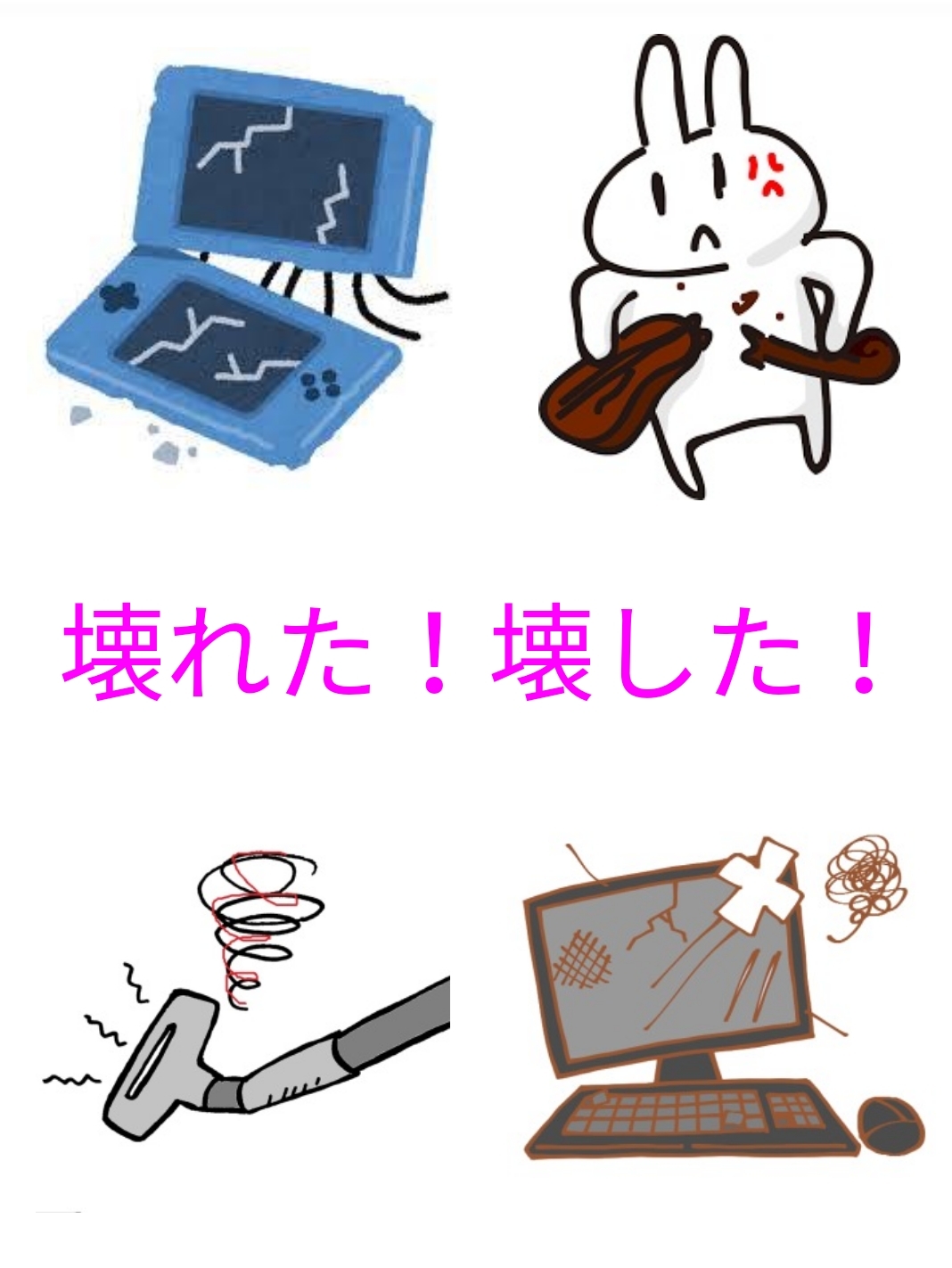 壊れた！壊した！