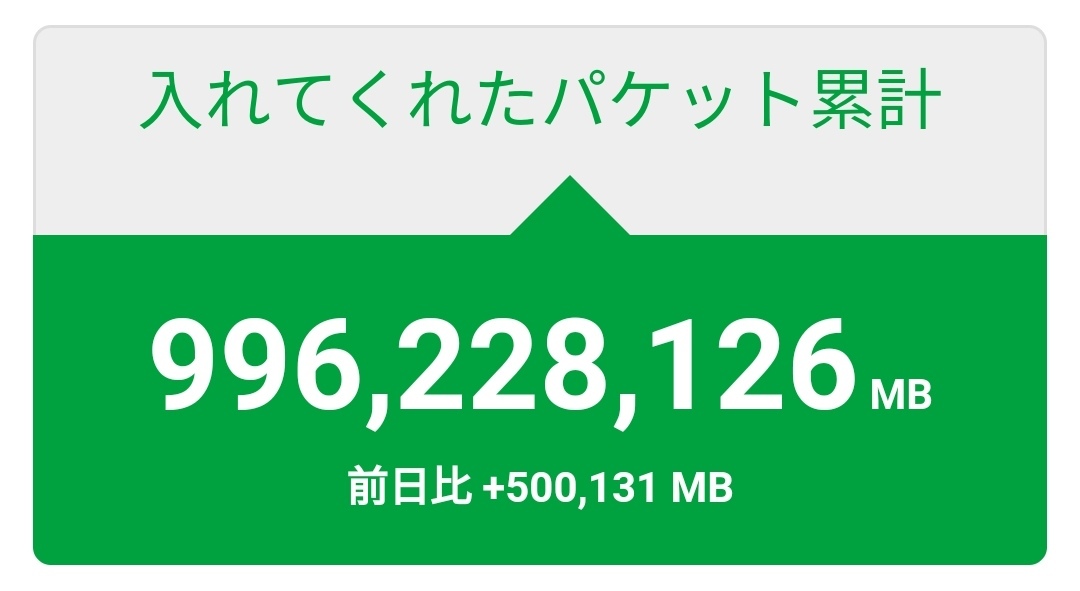 入れてくれたパケット累計

996,228,126 MB

前日比 +500,131 MB