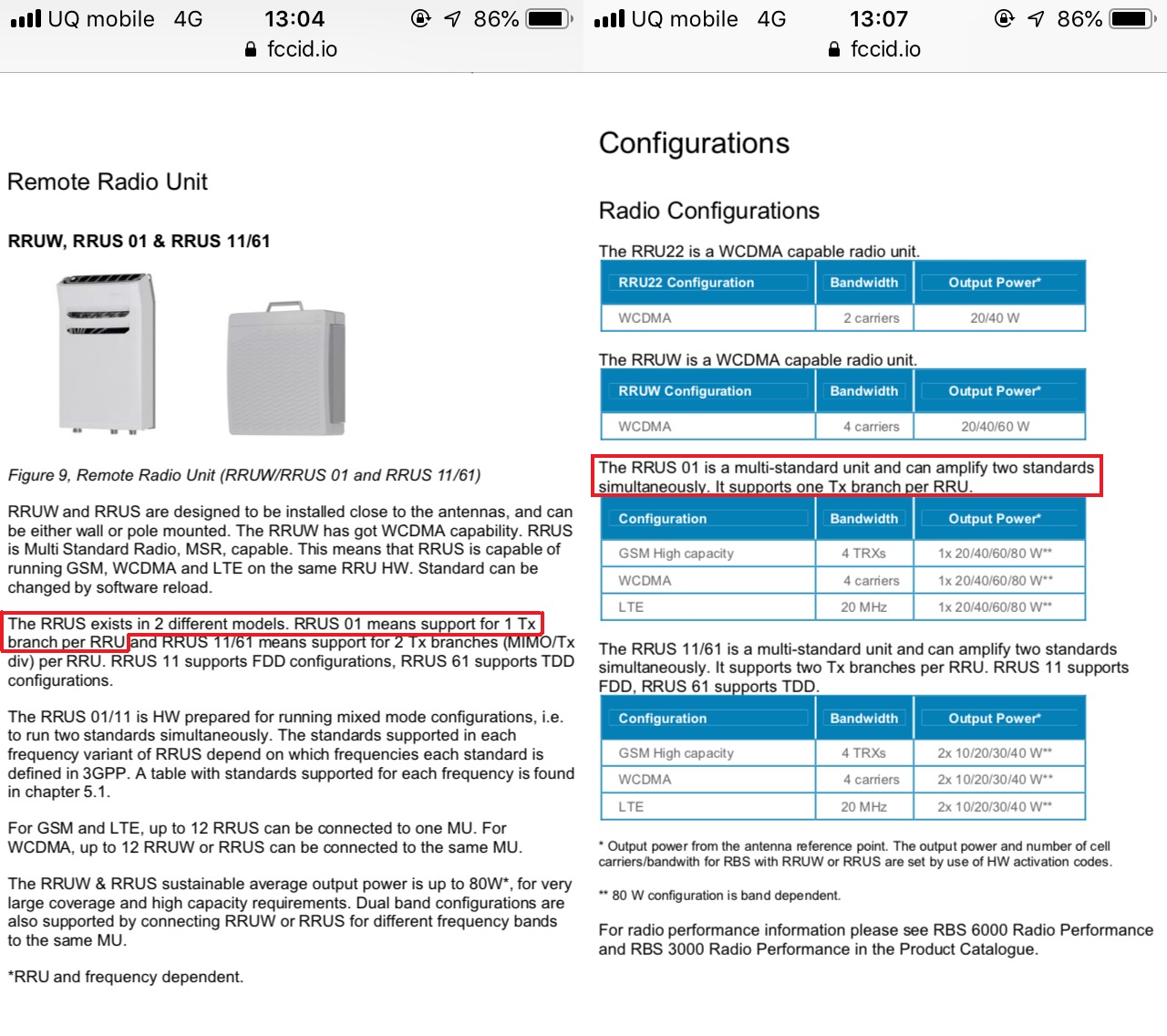 UQ mobile 4G 13:04 86%
fccid.io

Remote Radio Unit

RRUW, RRUS 01 & RRUS 11/61

Figure 9, Remote Radio Unit (RRUW/RRUS 01 and RRUS 11/61)

RRUW and RRUS are designed to be installed close to the antennas, and can be either wall or pole mounted. The RRUW has got WCDMA capability. RRUS is Multi Standard Radio, MSR, capable. This means that RRUS is capable of running GSM, WCDMA and LTE on the same RRU HW. Standard can be changed by software reload.

The RRUS exists in 2 different models. RRUS 01 means support for 1 Tx branch per RRU and RRUS 11/61 means support for 2 Tx branches (MIMO/Tx div) per RRU. RRUS 11 supports FDD configurations, RRUS 61 supports TDD configurations.

The RRUS 01/11 is HW prepared for running mixed mode configurations, i.e. to run two standards simultaneously. The standards supported in each frequency variant of RRUS depend on which frequencies each standard is defined in 3GPP. A table with standards supported for each frequency is found in chapter 5.1.

For GSM and LTE, up to 12 RRUS can be connected to one MU. For WCDMA, up to 12 RRUW or RRUS can be connected to the same MU.

The RRUW & RRUS sustainable average output power is up to 80W*, for very large coverage and high capacity requirements. Dual band configurations are also supported by connecting RRUW or RRUS for different frequency bands to the same MU.

*RRU and frequency dependent.

UQ mobile 4G 13:07 86%
fccid.io

Configurations

Radio Configurations

The RRU22 is a WCDMA capable radio unit.

| RRU22 Configuration | Bandwidth | Output Power* |
|---|---|---|
| WCDMA | 2 carriers | 20/40 W |

The RRUW is a WCDMA capable radio unit.

| RRUW Configuration | Bandwidth | Output Power* |
|---|---|---|
| WCDMA | 4 carriers | 20/40/60 W |

The RRUS 01 is a multi-standard unit and can amplify two standards simultaneously. It supports one Tx branch per RRU.

| Configuration | Bandwidth | Output Power* |
|---|---|---|
| GSM High capacity | 4 TRXs | 1x 20/40/60/80 W** |
| WCDMA | 4 carriers | 1x 20/40/60/80 W** |
| LTE | 20 MHz | 1x 20/40/60/80 W** |

The RRUS 11/61 is a multi-standard unit and can amplify two standards simultaneously. It supports two Tx branches per RRU. RRUS 11 supports FDD, RRUS 61 supports TDD.

| Configuration | Bandwidth | Output Power* |
|---|---|---|
| GSM High capacity | 4 TRXs | 2x 10/20/30/40 W** |
| WCDMA | 4 carriers | 2x 10/20/30/40 W** |
| LTE | 20 MHz | 2x 10/20/30/40 W** |

* Output power from the antenna reference point. The output power and number of cell carriers/bandwith for RBS with RRUW or RRUS are set by use of HW activation codes.

** 80 W configuration is band dependent.

For radio performance information please see RBS 6000 Radio Performance and RBS 3000 Radio Performance in the Product Catalogue.