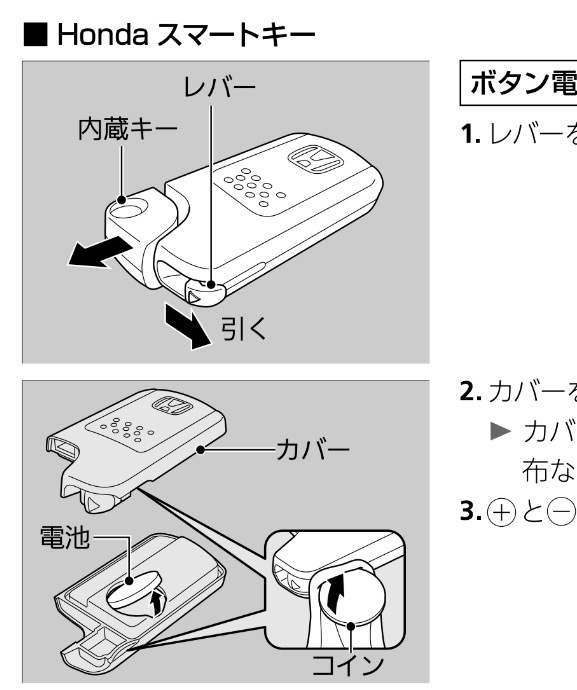 ■ Honda スマートキー

レバー
内蔵キー
引く

カバー
電池
コイン

ボタン電

1. レバーを

2. カバーを
▶ カバ
布な
3. ⊕と⊖