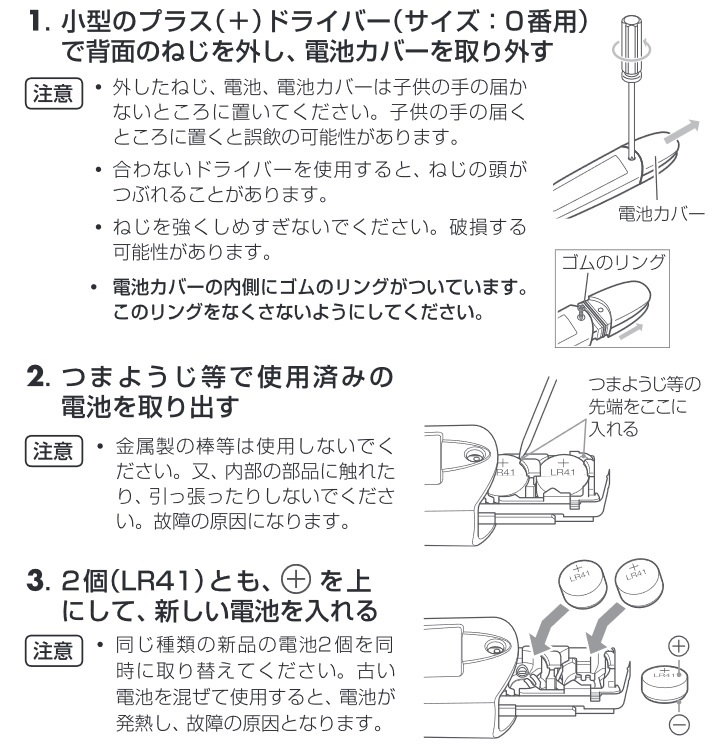 1. 小型のプラス（＋）ドライバー（サイズ：0番用）で背面のねじを外し、電池カバーを取り外す

注意
• 外したねじ、電池、電池カバーは子供の手の届かないところに置いてください。子供の手の届くところに置くと誤飲の可能性があります。
• 合わないドライバーを使用すると、ねじの頭がつぶれることがあります。
• ねじを強くしめすぎないでください。破損する可能性があります。
• 電池カバーの内側にゴムのリングがついています。このリングをなくさないようにしてください。

電池カバー

ゴムのリング

2. つまようじ等で使用済みの電池を取り出す

注意
• 金属製の棒等は使用しないでください。又、内部の部品に触れたり、引っ張ったりしないでください。故障の原因になります。

つまようじ等の先端をここに入れる

+ LR41
+ LR41

3. 2個（LR41）とも、⊕ を上にして、新しい電池を入れる

注意
• 同じ種類の新品の電池2個を同時に取り替えてください。古い電池を混ぜて使用すると、電池が発熱し、故障の原因となります。

+ LR41
+ LR41
⊕
+ LR41
⊖