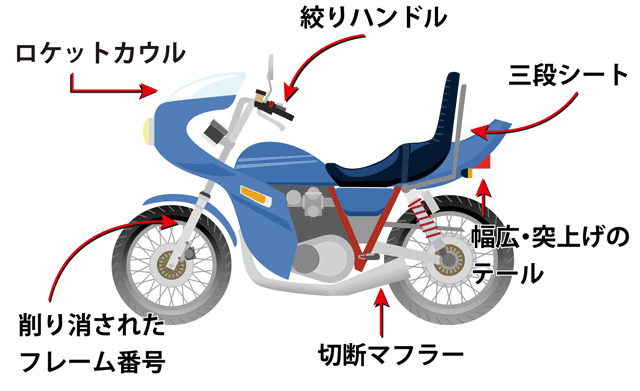 絞りハンドル

ロケットカウル

三段シート

幅広・突上げのテール

削り消されたフレーム番号

切断マフラー