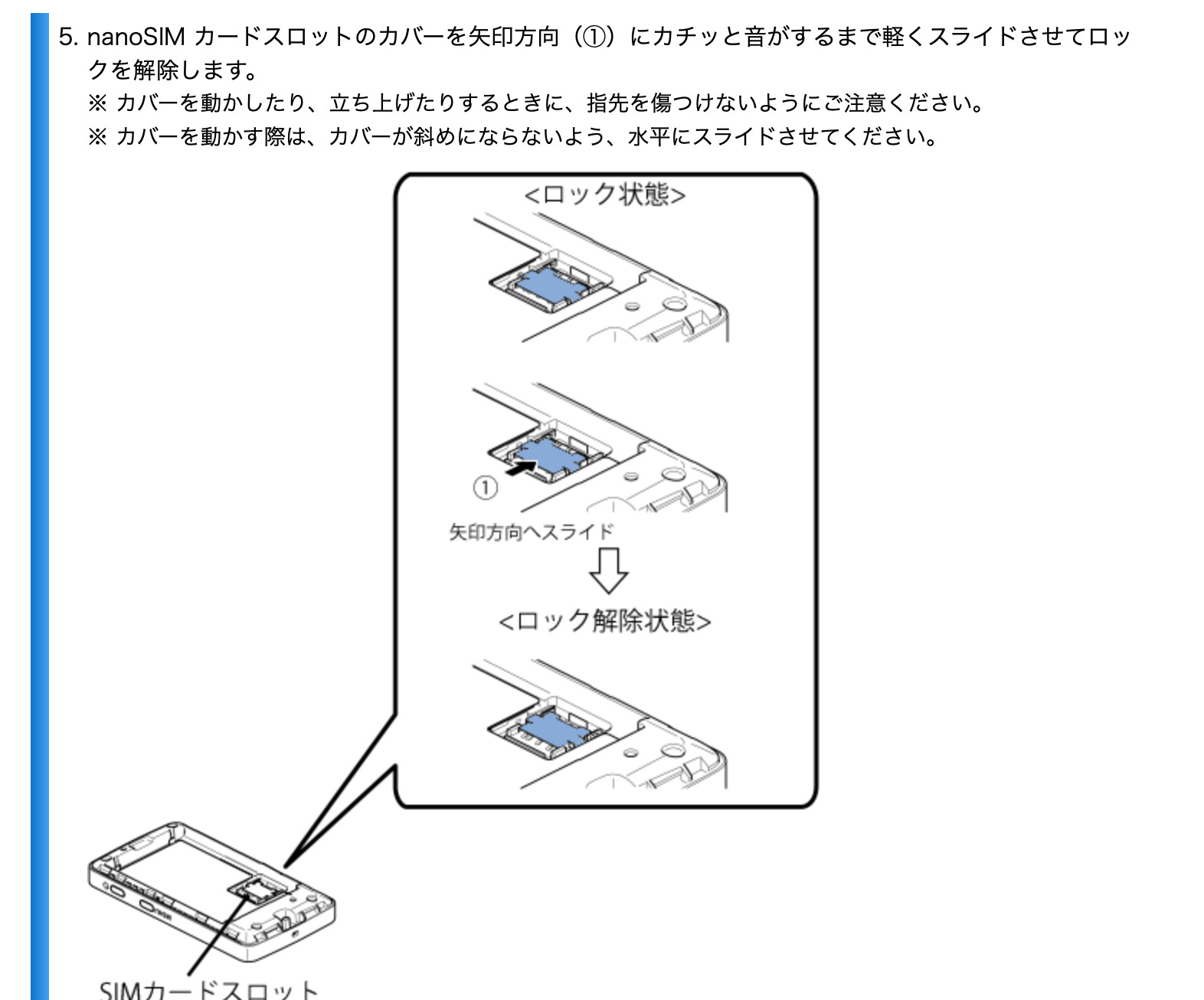 5. nanoSIM カードスロットのカバーを矢印方向（①）にカチッと音がするまで軽くスライドさせてロックを解除します。

※ カバーを動かしたり、立ち上げたりするときに、指先を傷つけないようにご注意ください。

※ カバーを動かす際は、カバーが斜めにならないよう、水平にスライドさせてください。

<ロック状態>

①

矢印方向へスライド

<ロック解除状態>

SIMカードスロット