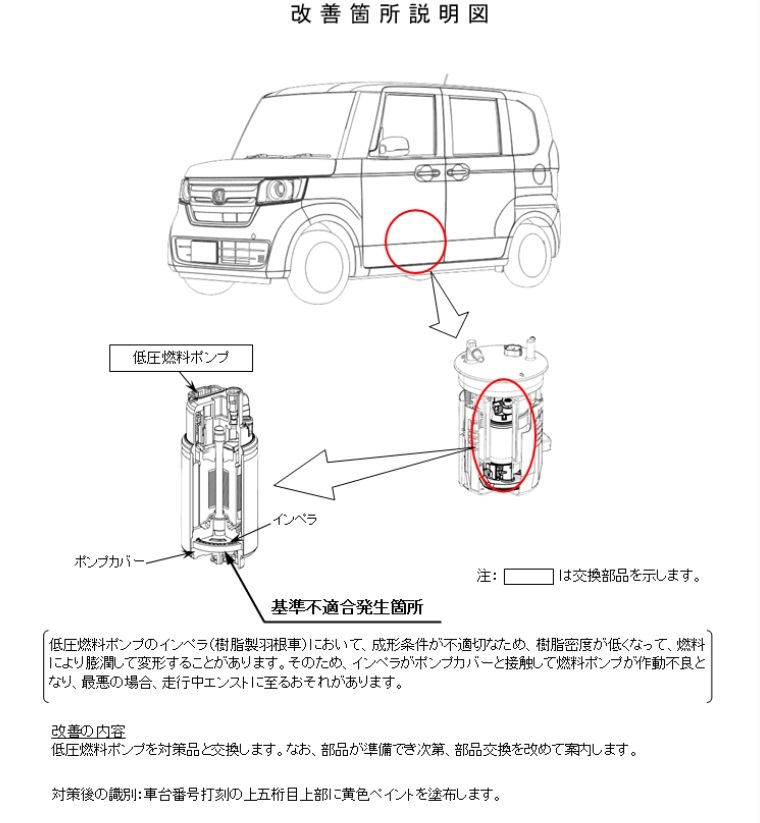 改善箇所説明図

低圧燃料ポンプ

インペラ

ポンプカバー

注：　　　は交換部品を示します。

基準不適合発生箇所

低圧燃料ポンプのインペラ（樹脂製羽根車）において、成形条件が不適切なため、樹脂密度が低くなって、燃料により膨潤して変形することがあります。そのため、インペラがポンプカバーと接触して燃料ポンプが作動不良となり、最悪の場合、走行中エンストに至るおそれがあります。

改善の内容
低圧燃料ポンプを対策品と交換します。なお、部品が準備でき次第、部品交換を改めて案内します。

対策後の識別：車台番号打刻の上五桁目上部に黄色ペイントを塗布します。