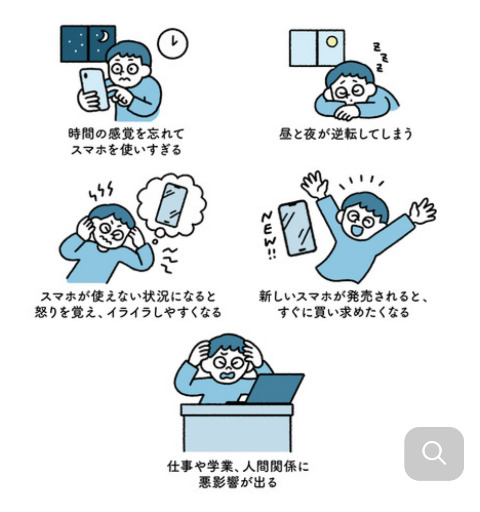 時間の感覚を忘れて
スマホを使いすぎる

z z z

昼と夜が逆転してしまう

スマホが使えない状況になると
怒りを覚え、イライラしやすくなる

NEW!!

新しいスマホが発売されると、
すぐに買い求めたくなる

仕事や学業、人間関係に
悪影響が出る