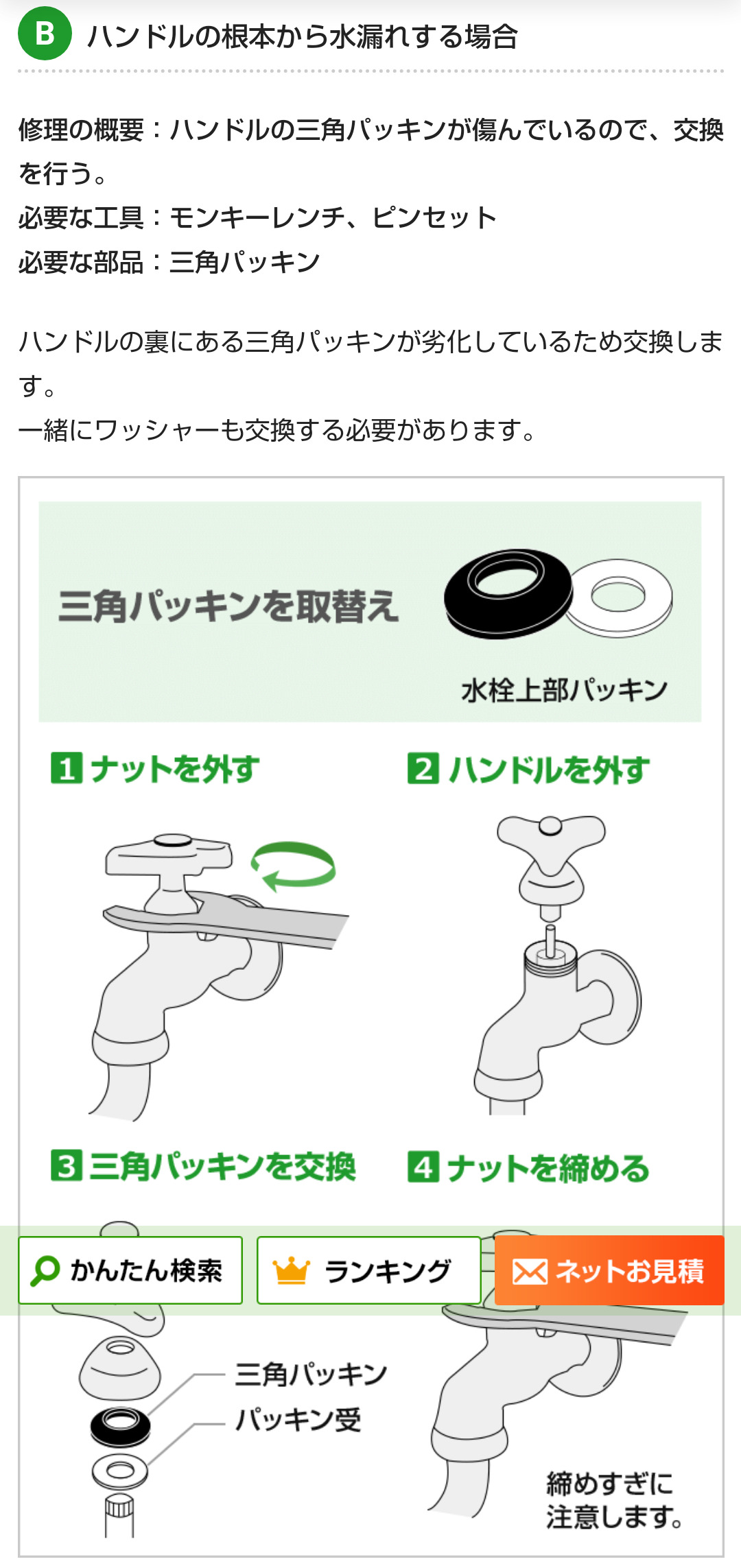 B ハンドルの根本から水漏れする場合

修理の概要：ハンドルの三角パッキンが傷んでいるので、交換を行う。
必要な工具：モンキーレンチ、ピンセット
必要な部品：三角パッキン

ハンドルの裏にある三角パッキンが劣化しているため交換します。
一緒にワッシャーも交換する必要があります。

三角パッキンを取替え

水栓上部パッキン

1 ナットを外す

2 ハンドルを外す

3 三角パッキンを交換

4 ナットを締める

かんたん検索

ランキング

ネットお見積

三角パッキン

パッキン受

締めすぎに注意します。