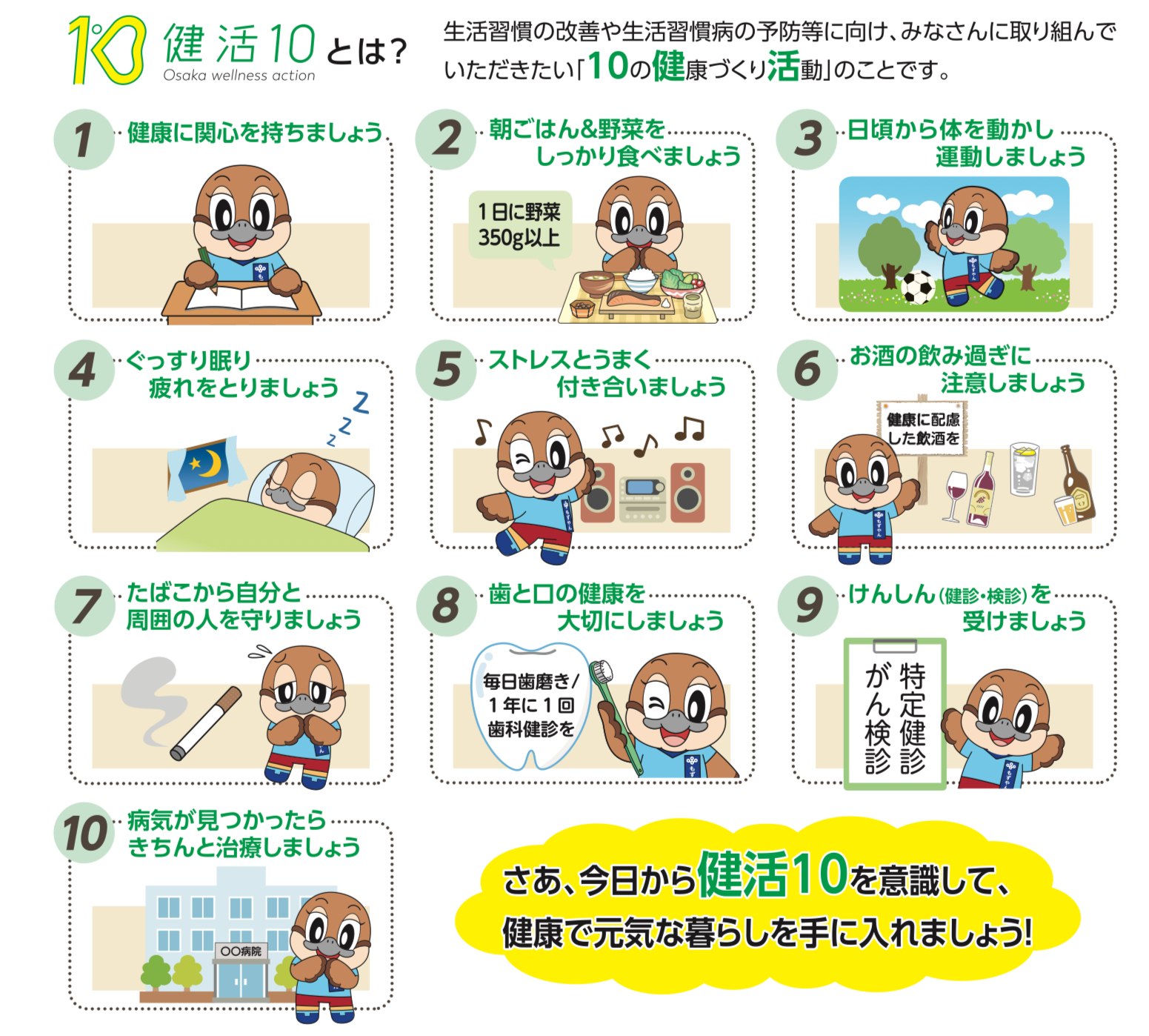 10 健活10 とは？
Osaka wellness action

生活習慣の改善や生活習慣病の予防等に向け、みなさんに取り組んでいただきたい「10の健康づくり活動」のことです。

1 健康に関心を持ちましょう

2 朝ごはん&野菜をしっかり食べましょう
1日に野菜350g以上

3 日頃から体を動かし運動しましょう

4 ぐっすり眠り疲れをとりましょう
Z Z Z

5 ストレスとうまく付き合いましょう

6 お酒の飲み過ぎに注意しましょう
健康に配慮した飲酒を

7 たばこから自分と周囲の人を守りましょう

8 歯と口の健康を大切にしましょう
毎日歯磨き/1年に1回歯科健診を

9 けんしん(健診・検診)を受けましょう
特定健診
がん検診

10 病気が見つかったらきちんと治療しましょう
〇〇病院

さあ、今日から健活10を意識して、健康で元気な暮らしを手に入れましょう!