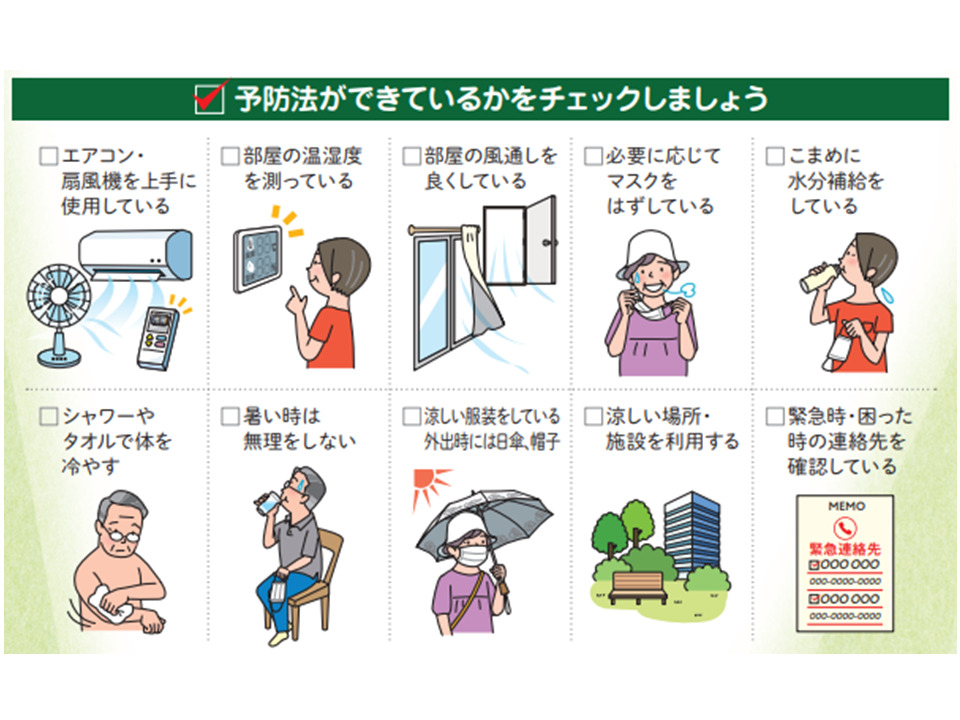 予防法ができているかをチェックしましょう

□エアコン・扇風機を上手に使用している

□部屋の温湿度を測っている

□部屋の風通しを良くしている

□必要に応じてマスクをはずしている

□こまめに水分補給をしている

□シャワーやタオルで体を冷やす

□暑い時は無理をしない

□涼しい服装をしている 外出時には日傘、帽子

□涼しい場所・施設を利用する

□緊急時・困った時の連絡先を確認している

MEMO
緊急連絡先
000 000
000-0000-0000
000 000
000-0000-0000