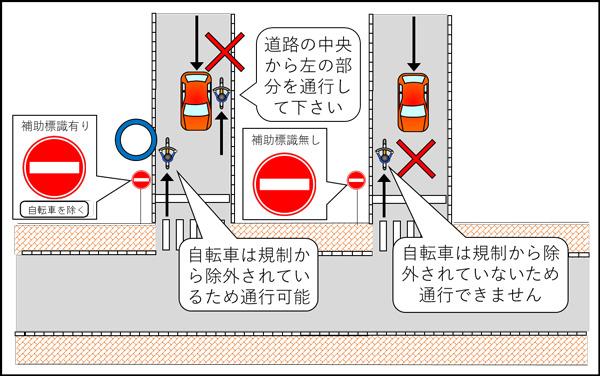 道路の中央から左の部分を通行して下さい

補助標識有り

自転車を除く

補助標識無し

自転車は規制から除外されているため通行可能

自転車は規制から除外されていないため通行できません