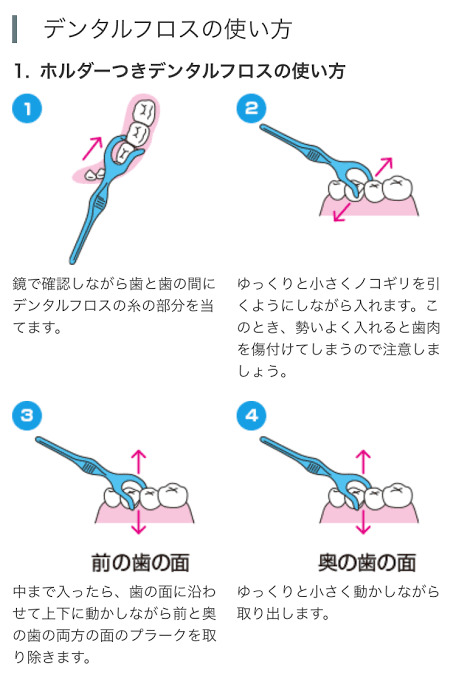 デンタルフロスの使い方

1. ホルダーつきデンタルフロスの使い方

1

鏡で確認しながら歯と歯の間にデンタルフロスの糸の部分を当てます。

2

ゆっくりと小さくノコギリを引くようにしながら入れます。このとき、勢いよく入れると歯肉を傷付けてしまうので注意しましょう。

3

前の歯の面

中まで入ったら、歯の面に沿わせて上下に動かしながら前と奥の歯の両方の面のプラークを取り除きます。

4

奥の歯の面

ゆっくりと小さく動かしながら取り出します。