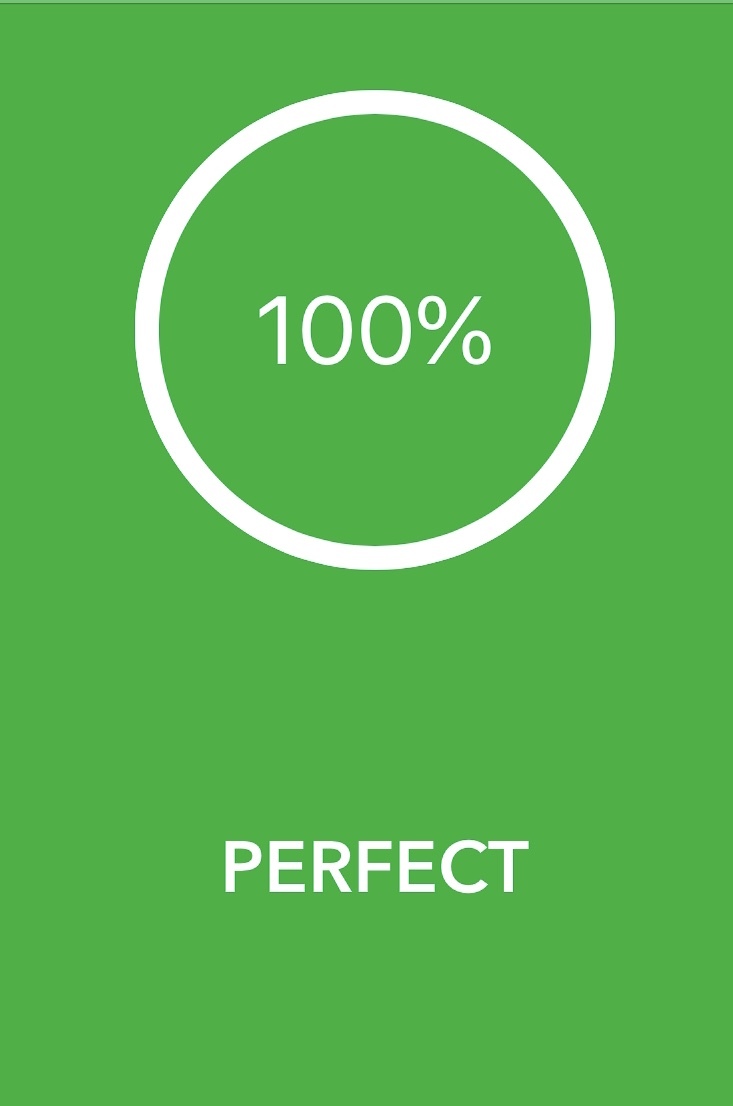 100%

PERFECT