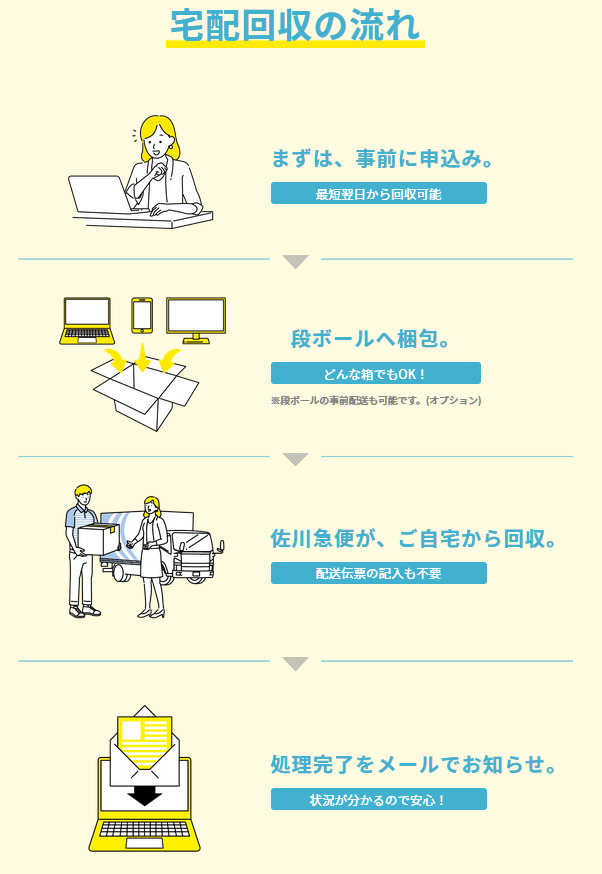 宅配回収の流れ

まずは、事前に申込み。

最短翌日から回収可能

段ボールへ梱包。

どんな箱でもOK！

※段ボールの事前配送も可能です。(オプション)

佐川急便が、ご自宅から回収。

配送伝票の記入も不要

処理完了をメールでお知らせ。

状況が分かるので安心！