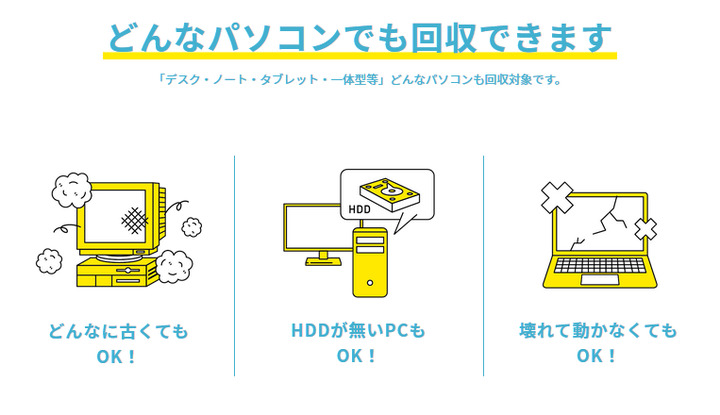 どんなパソコンでも回収できます

「デスク・ノート・タブレット・一体型等」どんなパソコンも回収対象です。

HDD

どんなに古くても
OK！

HDDが無いPCも
OK！

壊れて動かなくても
OK！