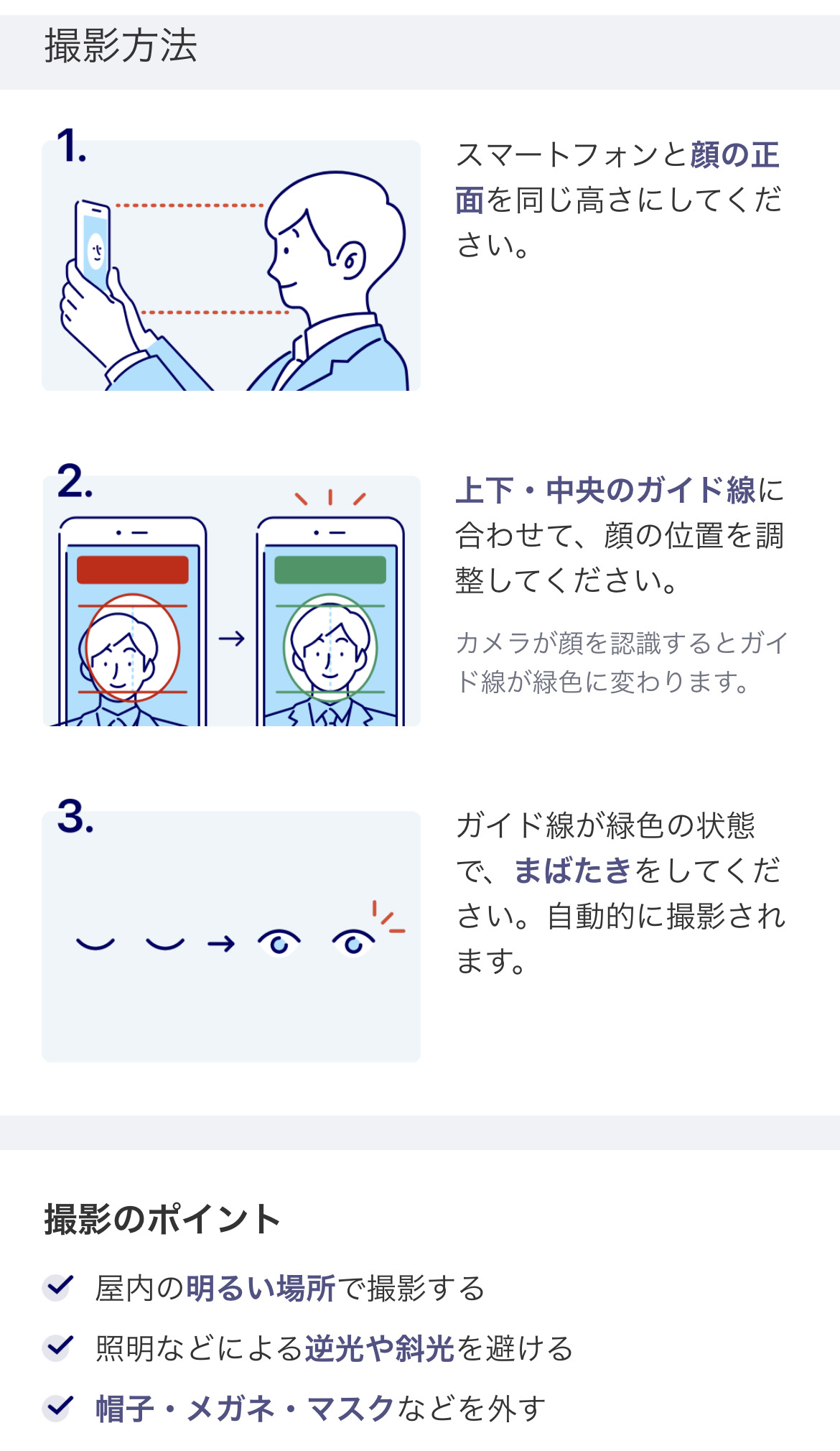 撮影方法

1.

スマートフォンと顔の正面を同じ高さにしてください。

2.

上下・中央のガイド線に合わせて、顔の位置を調整してください。

カメラが顔を認識するとガイド線が緑色に変わります。

3.

ガイド線が緑色の状態で、まばたきをしてください。自動的に撮影されます。

撮影のポイント

屋内の明るい場所で撮影する

照明などによる逆光や斜光を避ける

帽子・メガネ・マスクなどを外す