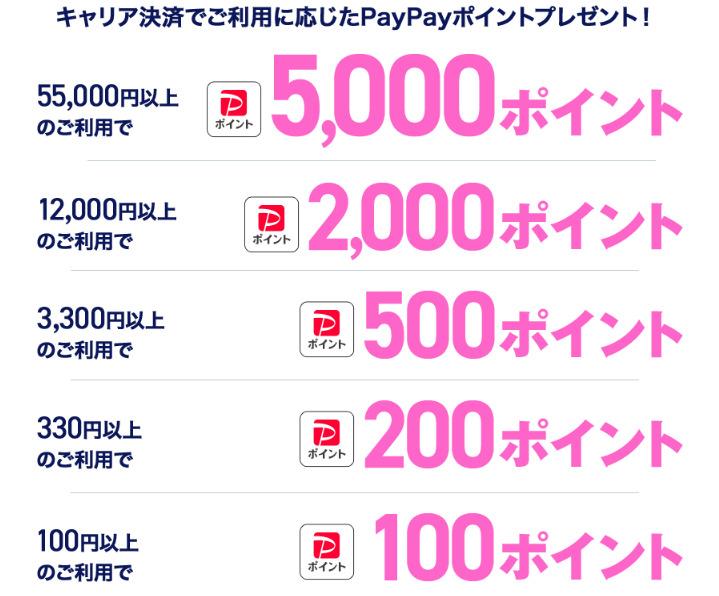 キャリア決済でご利用に応じたPayPayポイントプレゼント！

55,000円以上
のご利用で

ポイント

5,000ポイント

12,000円以上
のご利用で

ポイント

2,000ポイント

3,300円以上
のご利用で

ポイント

500ポイント

330円以上
のご利用で

ポイント

200ポイント

100円以上
のご利用で

ポイント

100ポイント