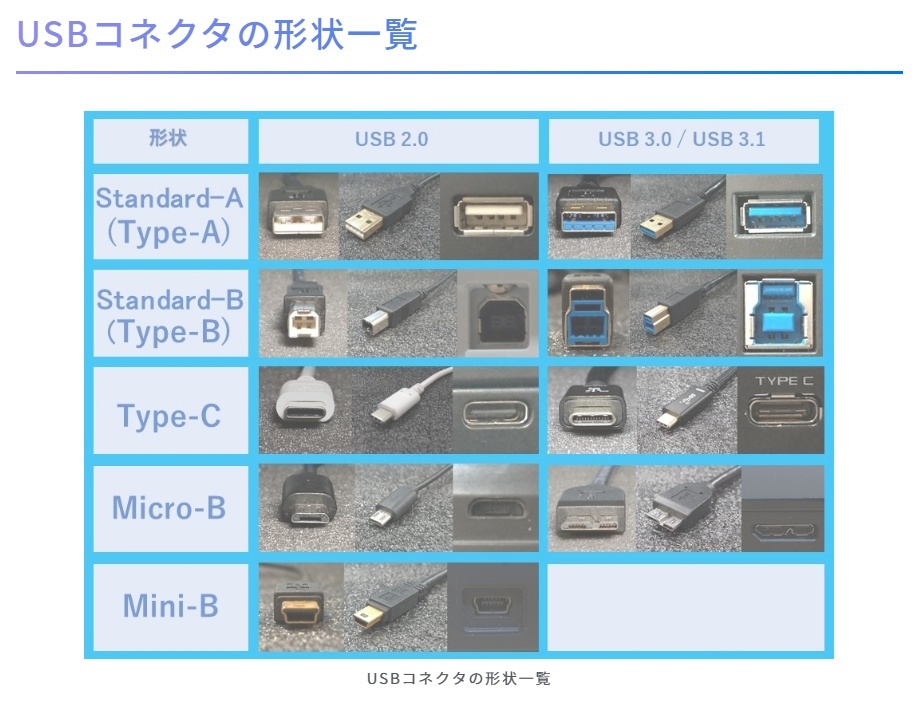 USBコネクタの形状一覧

| 形状 | USB 2.0 | USB 3.0 / USB 3.1 |
|---|---|---|
| Standard-A (Type-A) | | |
| Standard-B (Type-B) | | |
| Type-C | | TYPE C |
| Micro-B | | |
| Mini-B | | |

USBコネクタの形状一覧